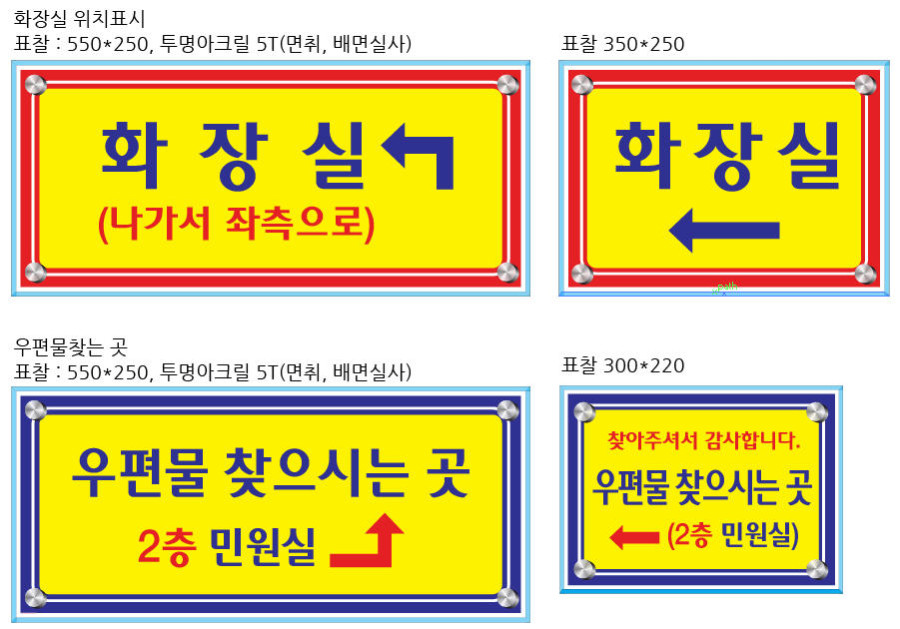 화장실 위치표시
표찰 : 550*250, 투명아크릴 5T(면취, 배면실사)

화 장 실

(나가서 좌측으로)

표찰 350*250

화장실

우편물찾는 곳
표찰 : 550*250, 투명아크릴 5T(면취, 배면실사)

우편물 찾으시는 곳

2층 민원실

표찰 300*220

찾아주셔서 감사합니다.

우편물 찾으시는 곳

(2층 민원실)