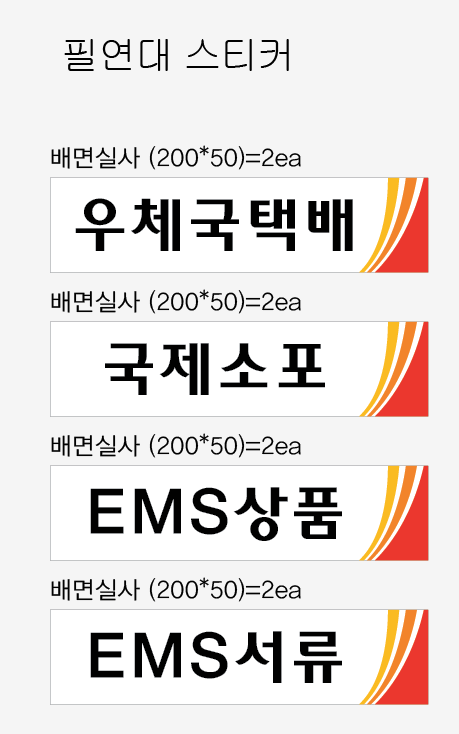 필연대 스티커

배면실사 (200*50)=2ea

우체국택배

배면실사 (200*50)=2ea

국제소포

배면실사 (200*50)=2ea

EMS상품

배면실사 (200*50)=2ea

EMS서류