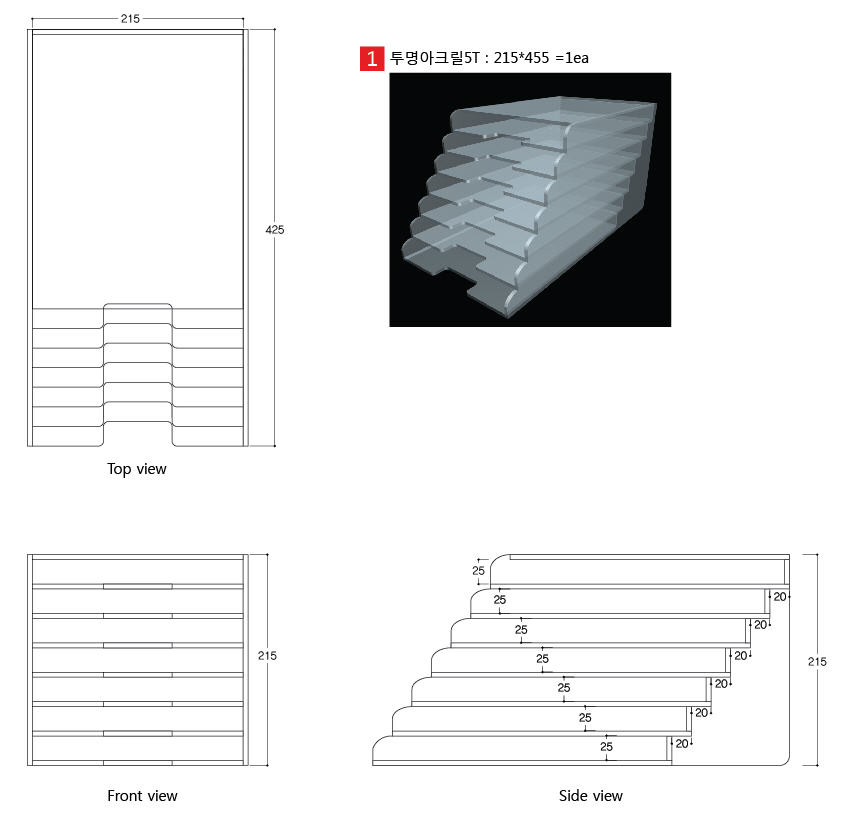 215

425

Top view

1 투명아크릴5T : 215*455 =1ea

215

Front view

25
25
25
25
25
25
25
20
20
20
20
20
20
215

Side view