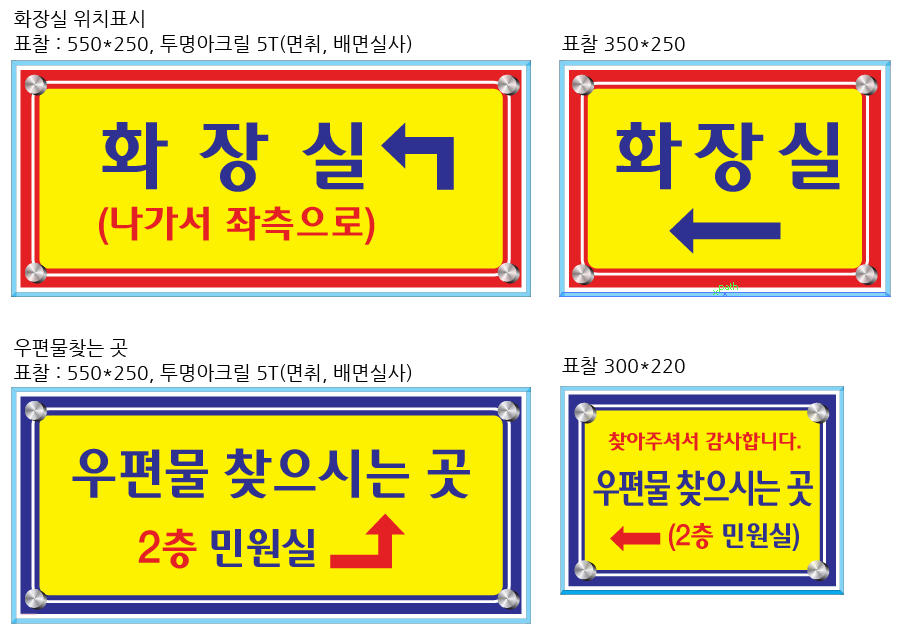 화장실 위치표시
표찰 : 550*250, 투명아크릴 5T(면취, 배면실사)

화 장 실

(나가서 좌측으로)

표찰 350*250

화장실

우편물찾는 곳
표찰 : 550*250, 투명아크릴 5T(면취, 배면실사)

우편물 찾으시는 곳

2층 민원실

표찰 300*220

찾아주셔서 감사합니다.

우편물 찾으시는 곳

(2층 민원실)